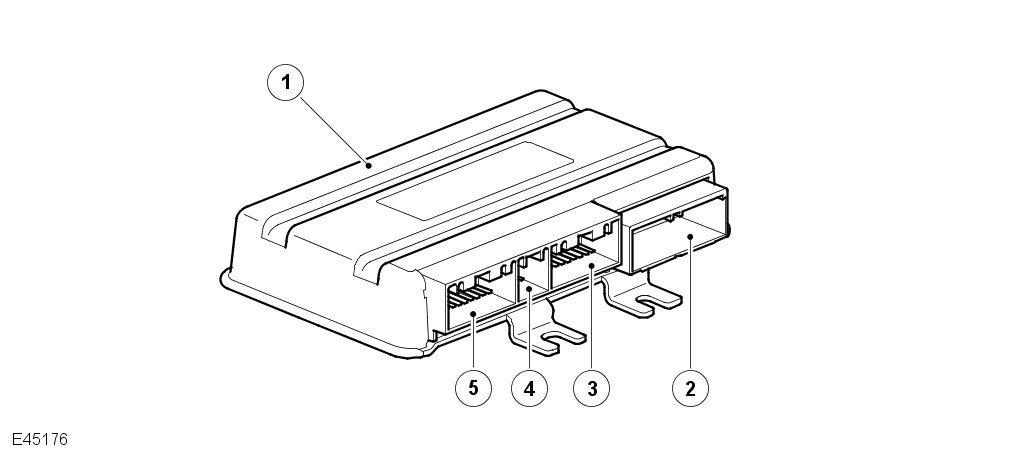 1
5
4
3
2
E45176