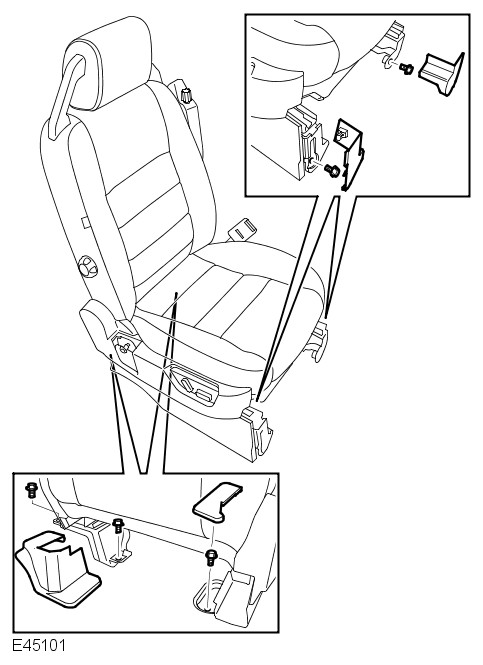 E45101