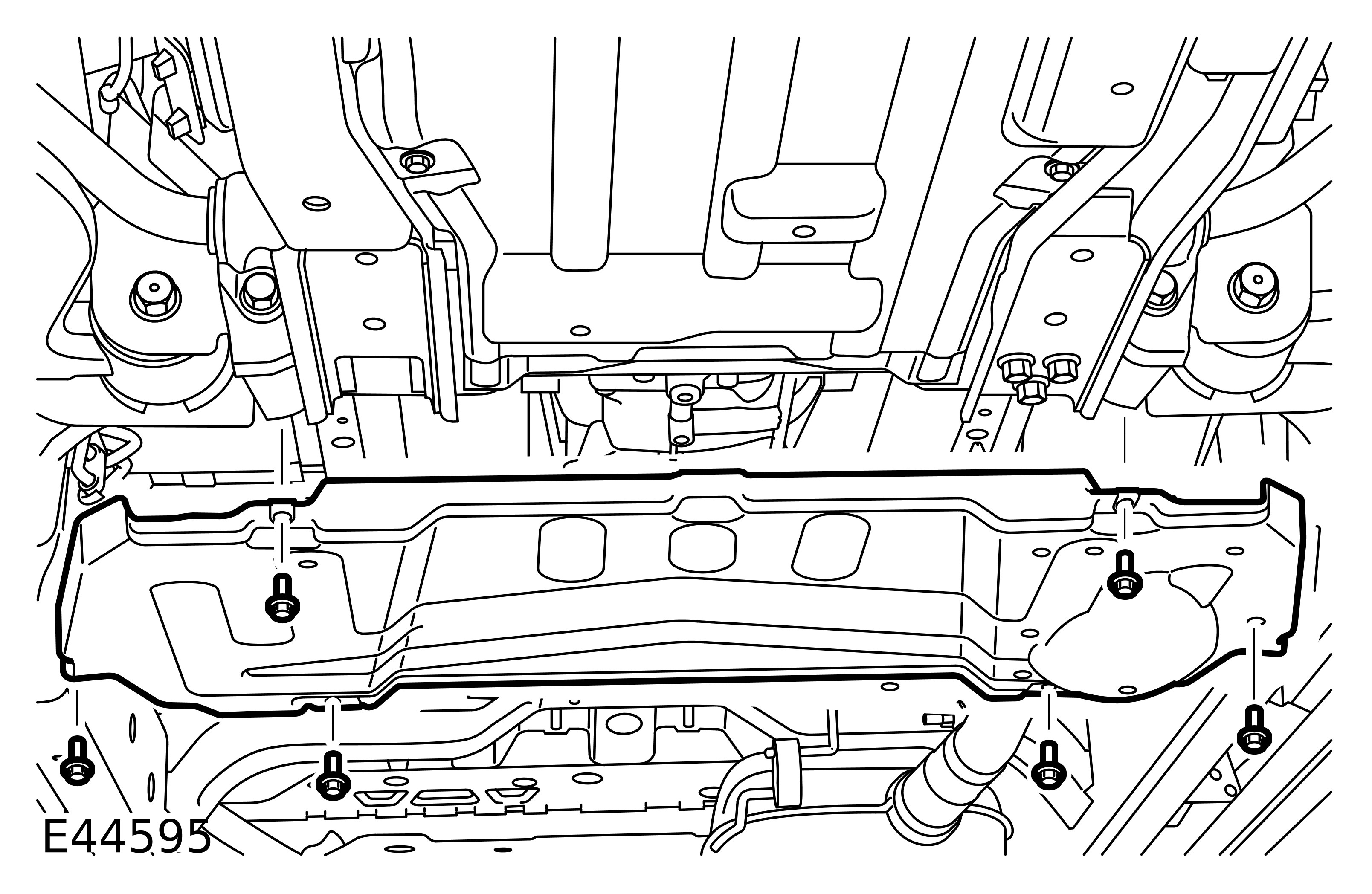 E44595