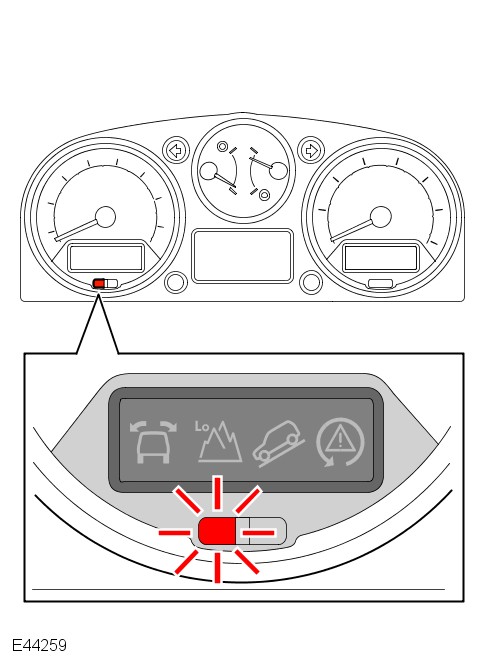 Lo

E44259