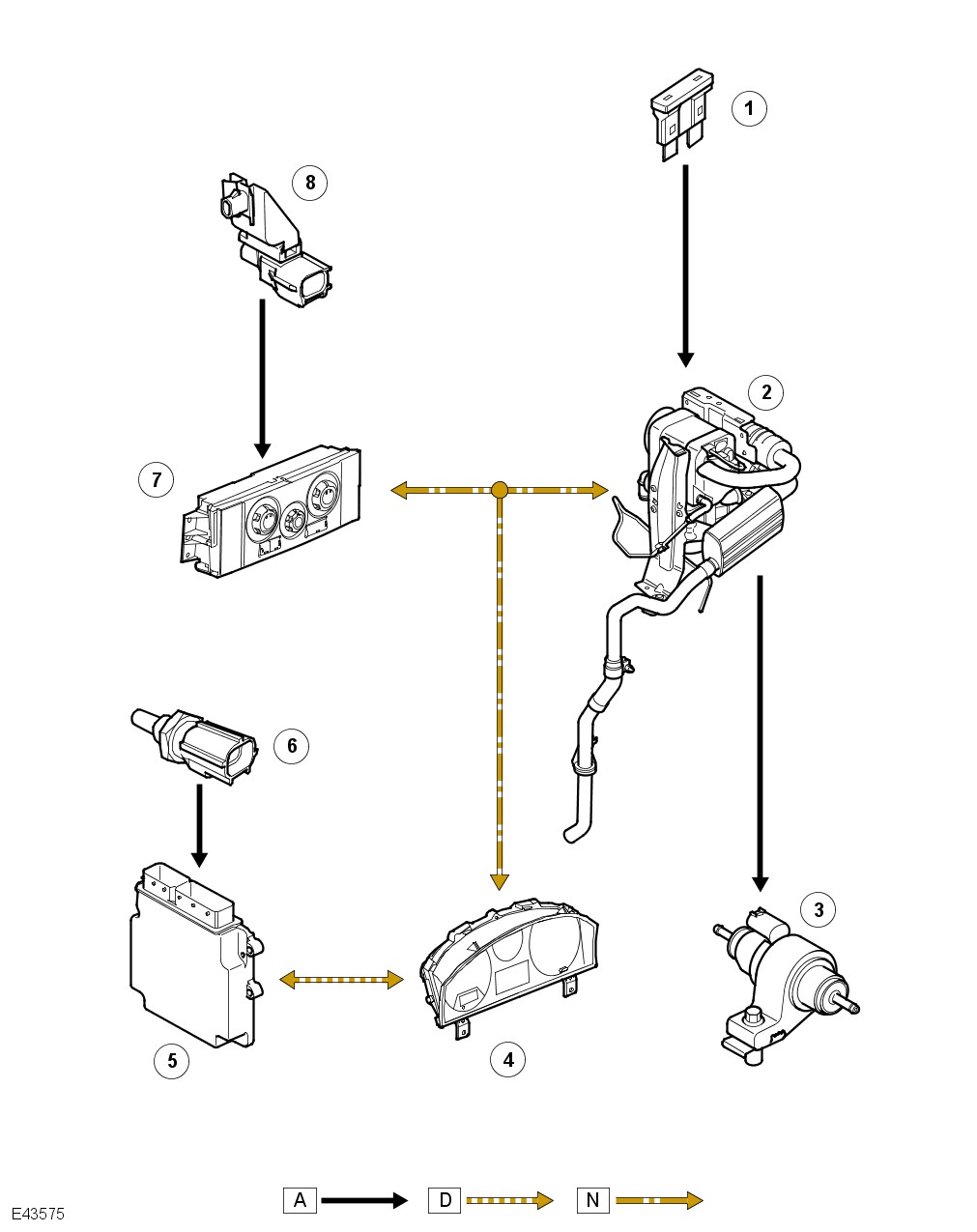 1

8

2

7

6

3

5

4

E43575

A

D

N