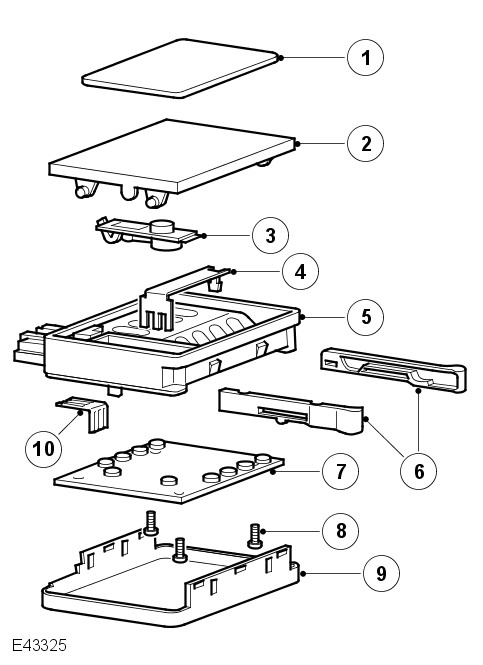 1
2
3
4
5
6
10
7
8
9
E43325