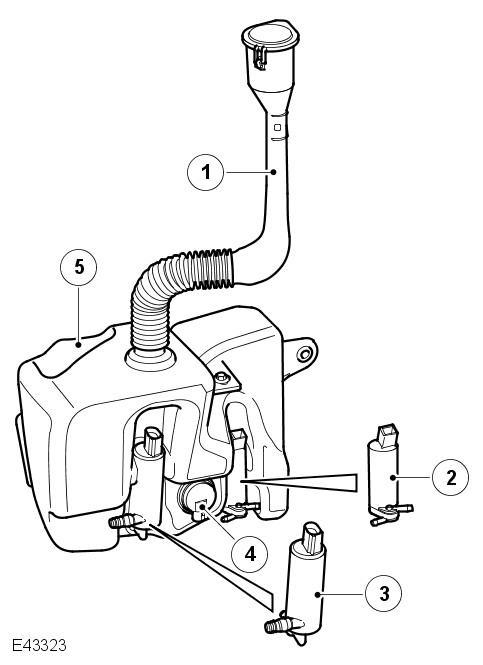 1
5
2
4
3
E43323