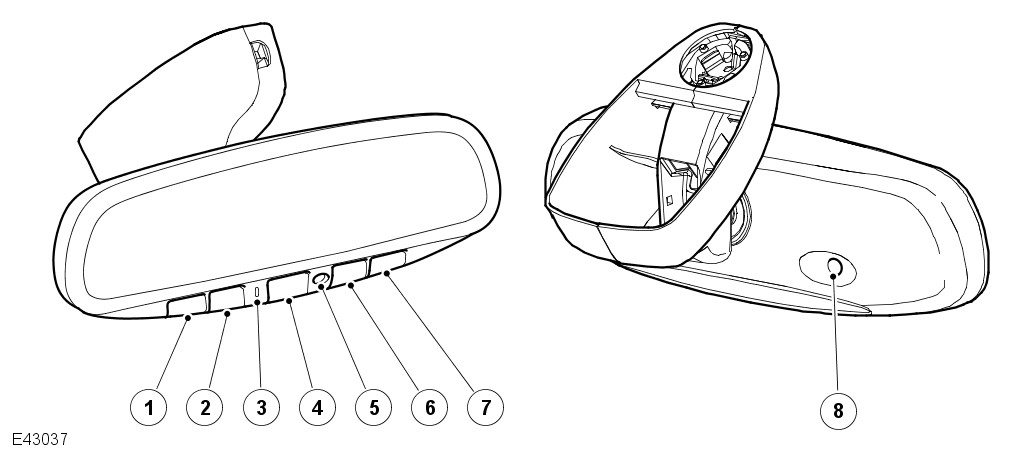 1
2
3
4
5
6
7
8
E43037