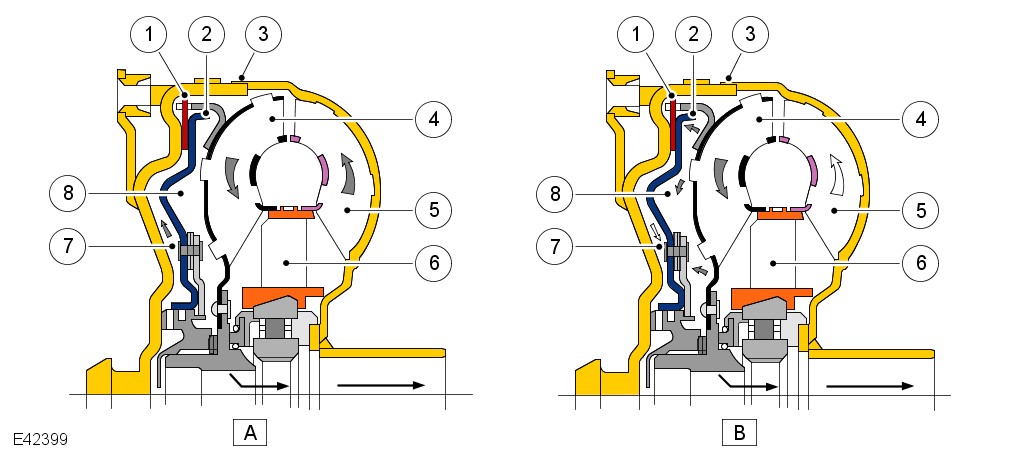 1
2
3
4
5
6
7
8
A

1
2
3
4
5
6
7
8
B

E42399