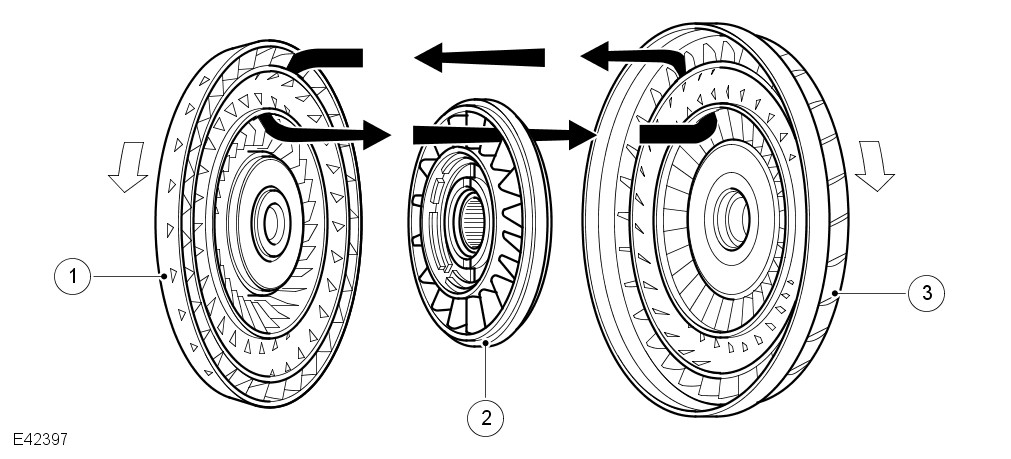 1
2
3
E42397