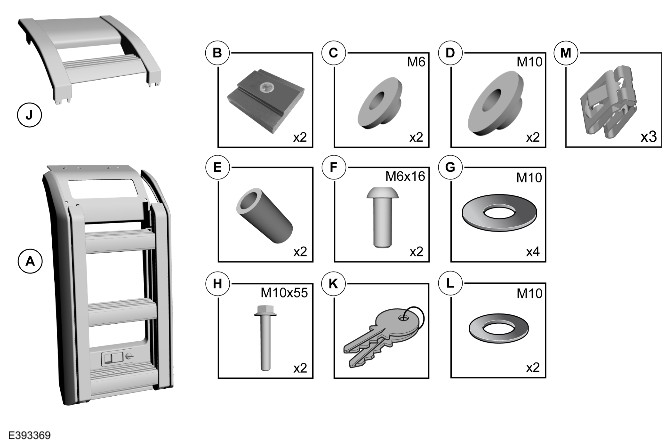 J

A

B
x2

C
M6
x2

D
M10
x2

M
x3

E
x2

F
M6x16
x2

G
M10
x4

H
M10x55
x2

K

L
M10
x2

E393369