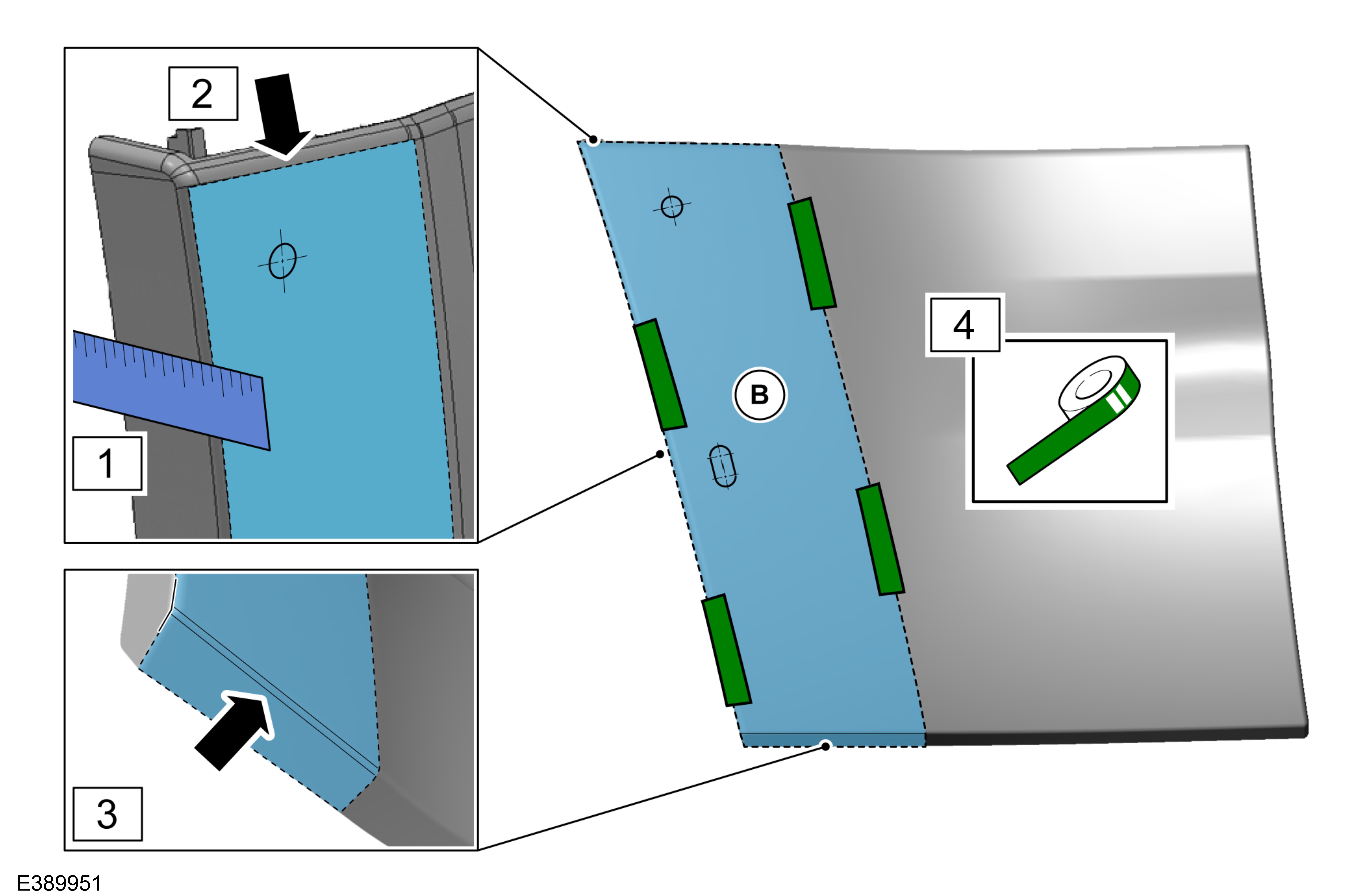 2

1

B

4

3

E389951