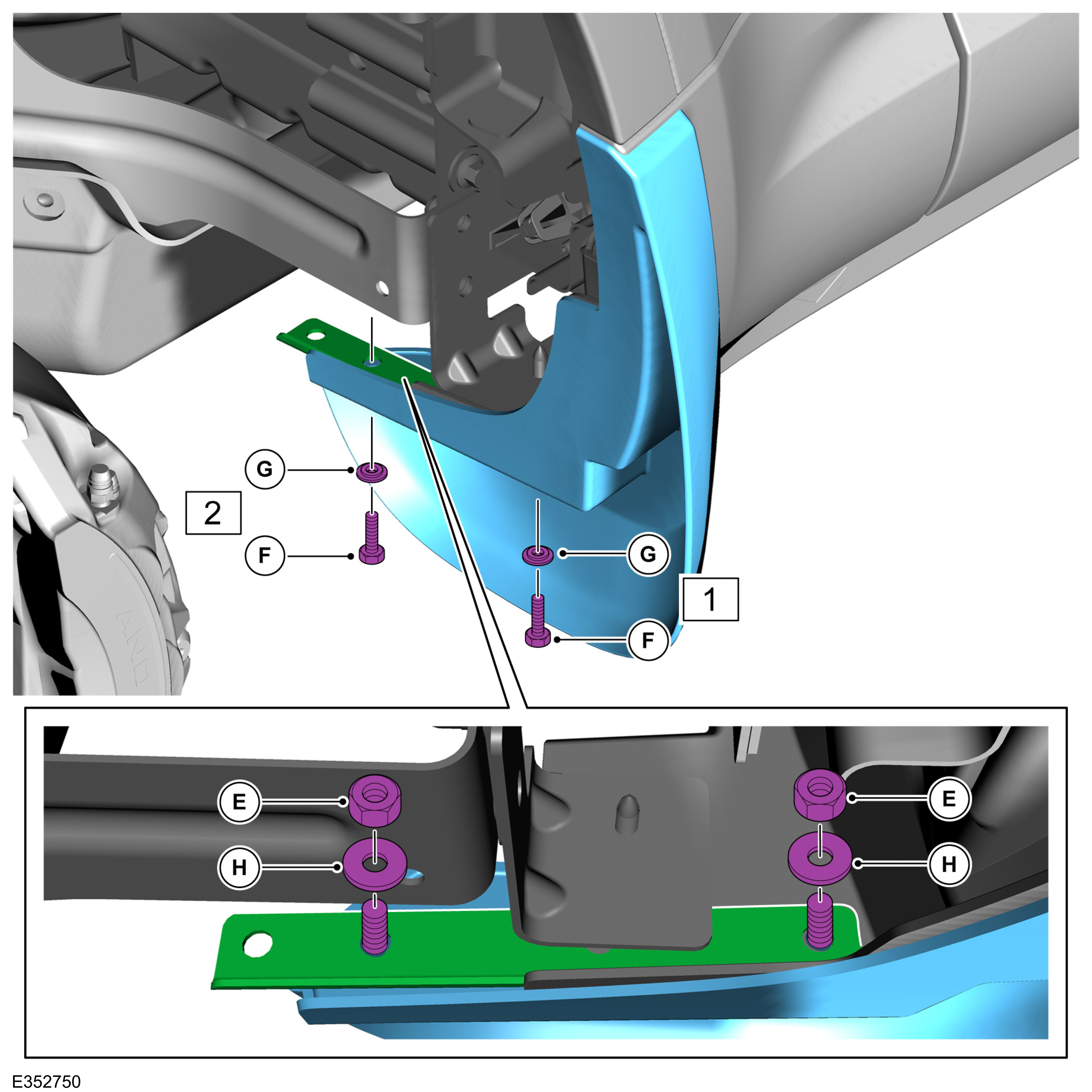 G
2
F
G
1
F
E
H
E
H
E352750