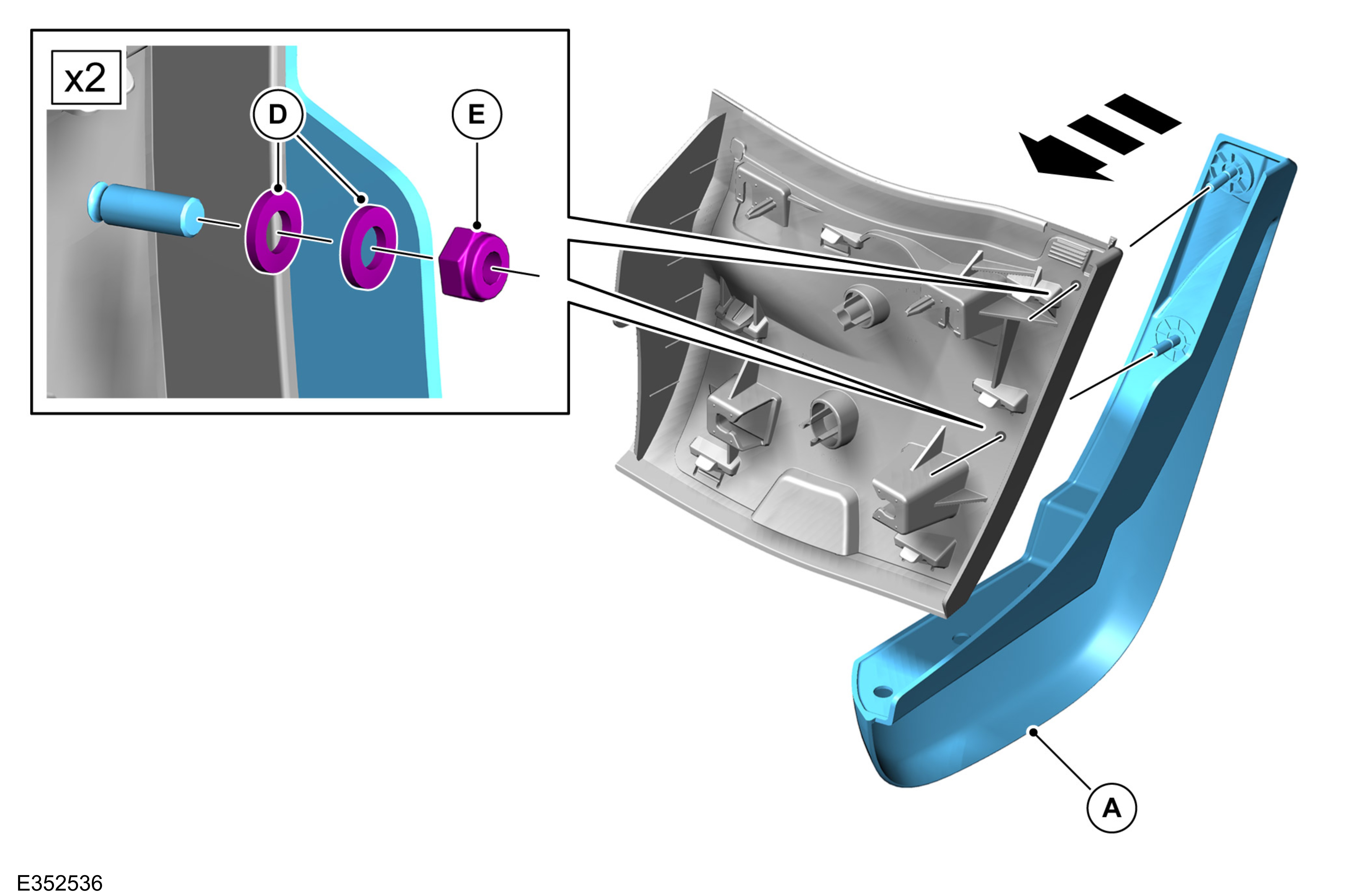 x2
D
E
A
E352536