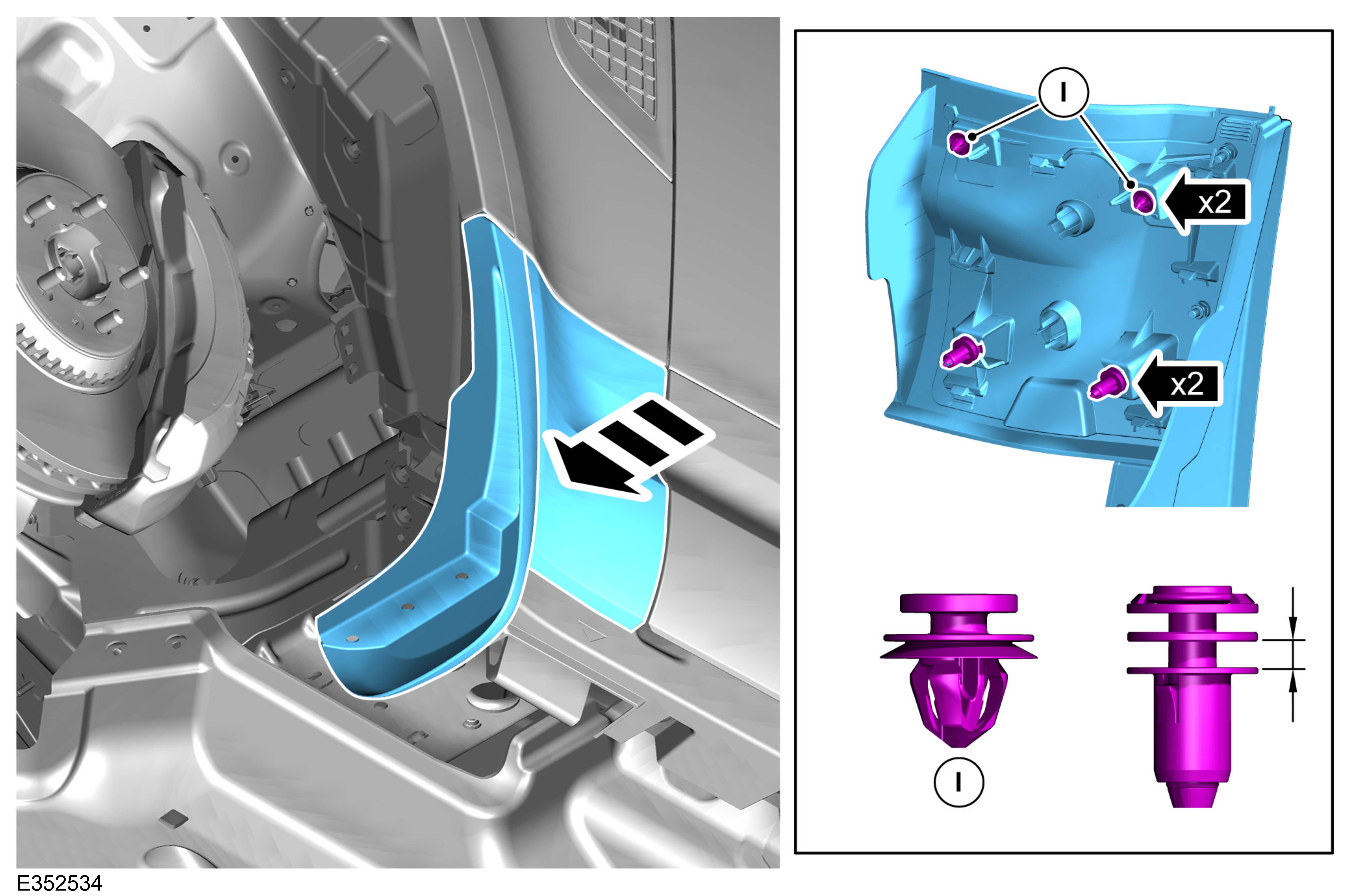 I

x2

x2

I

E352534