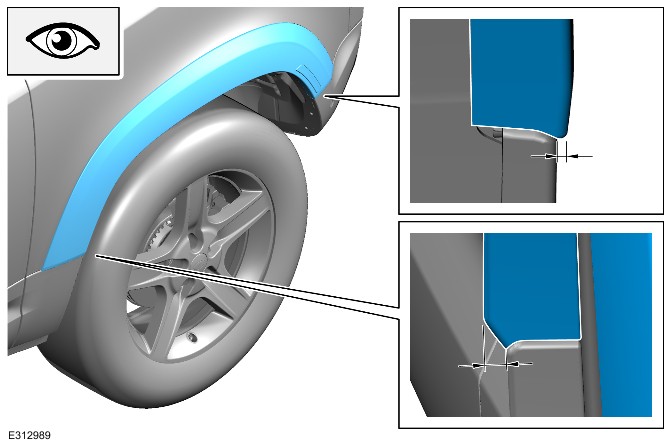 E312989