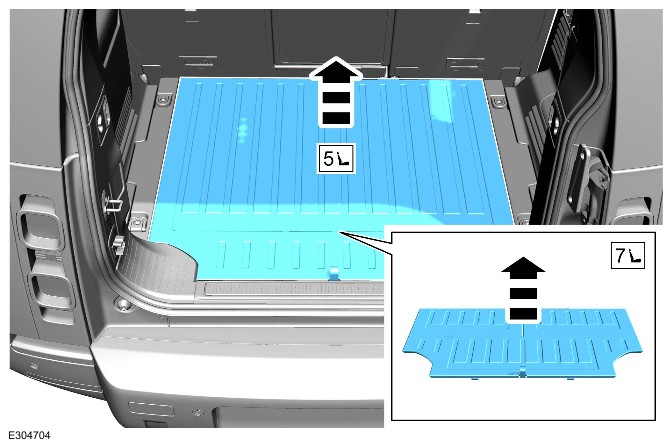 5

7

E304704