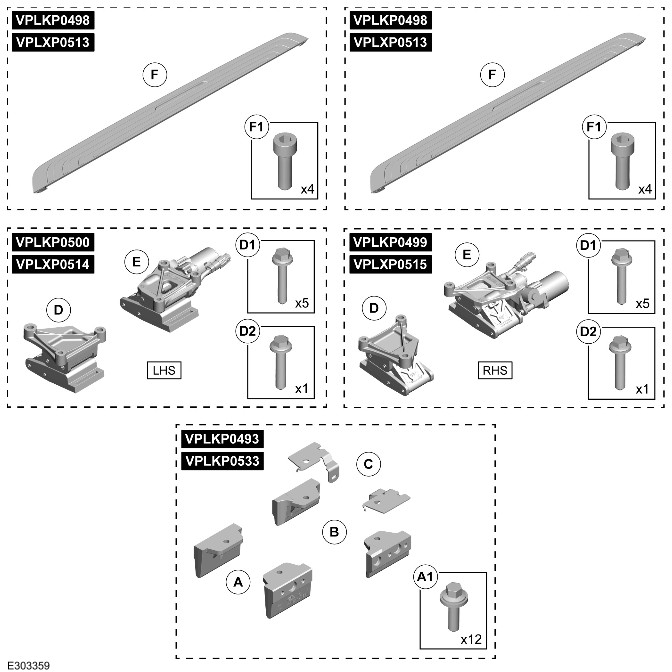 VPLKP0498
VPLXP0513
F
F1
x4

VPLKP0498
VPLXP0513
F
F1
x4

VPLKP0500
VPLXP0514
E
D
LHS
D1
x5
D2
x1

VPLKP0499
VPLXP0515
E
D
RHS
D1
x5
D2
x1

VPLKP0493
VPLKP0533
C
B
A
A1
x12

E303359