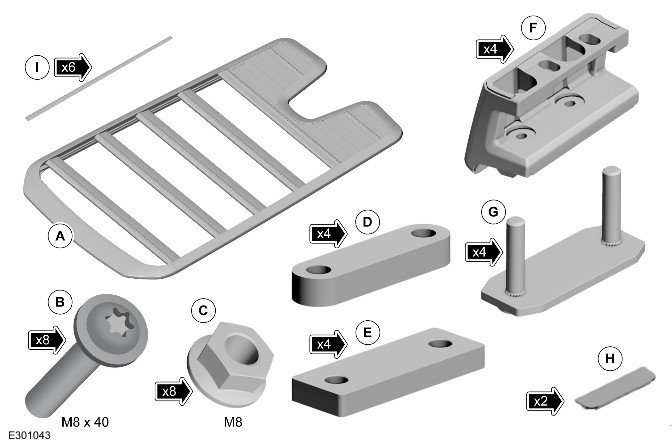 I x6

F x4

A

D x4

G x4

B x8

C x8

E x4

H x2

M8 x 40

M8

E301043