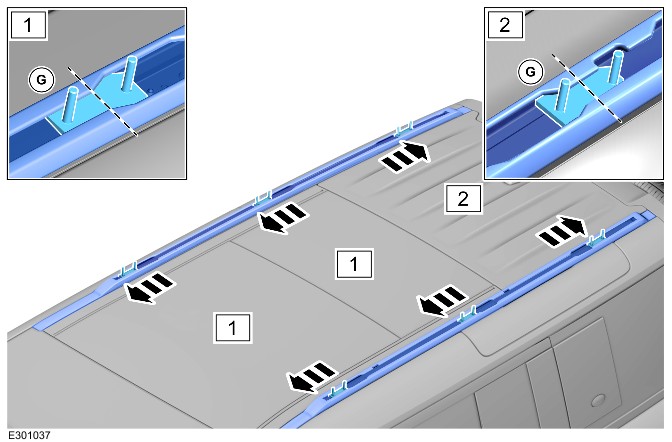 1
G
2
G
2
1
1
E301037