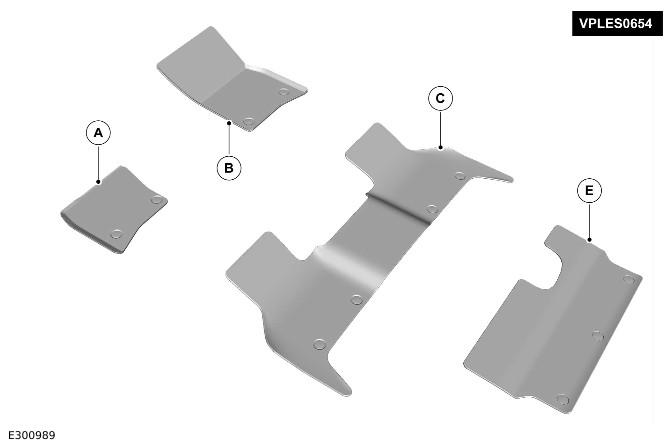 VPLES0654

A

B

C

E

E300989