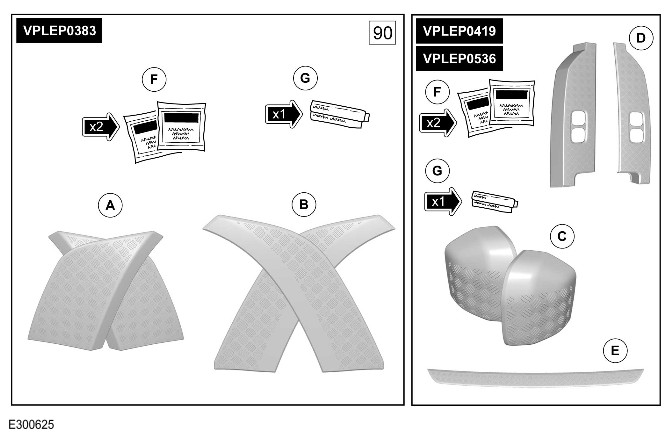 VPLEP0383

90

F

x2

G

x1

A

B

VPLEP0419

VPLEP0536

D

F

x2

G

x1

C

E

E300625