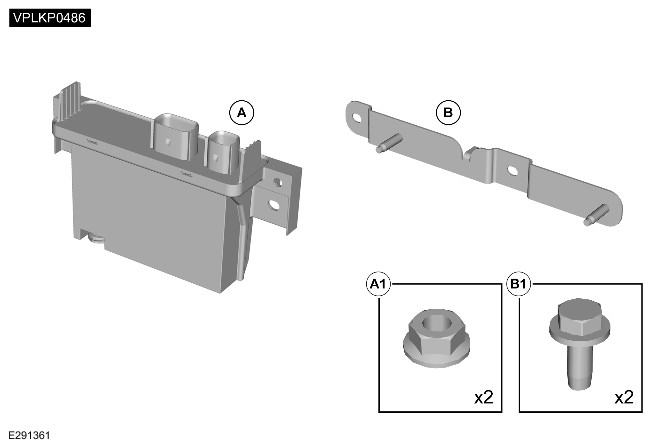 VPLKP0486

A

B

A1

x2

B1

x2

E291361