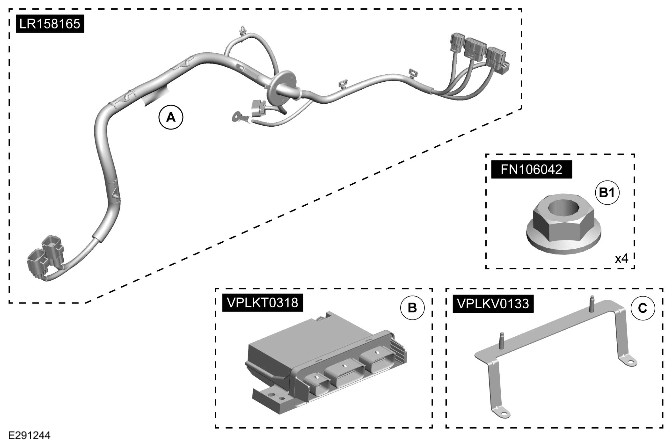 LR158165

A

FN106042

B1

x4

VPLKT0318

B

VPLKV0133

C

E291244