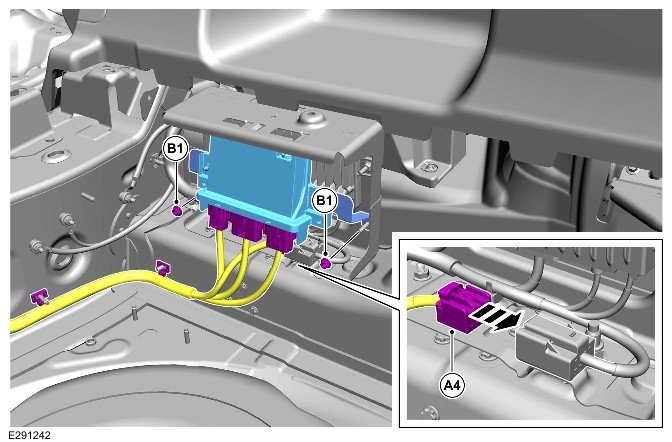 B1

B1

A4

E291242