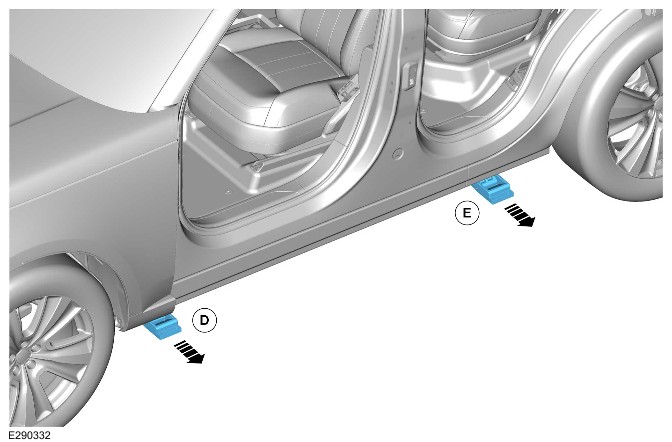 E

D

E290332