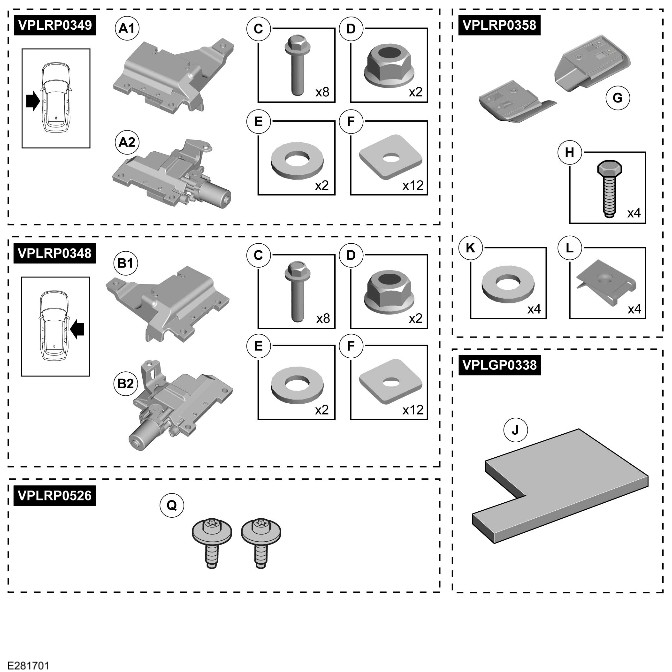 VPLRP0349

A1

A2

C
x8

D
x2

E
x2

F
x12

VPLRP0348

B1

B2

C
x8

D
x2

E
x2

F
x12

VPLRP0526

Q

VPLRP0358

G

H
x4

K
x4

L
x4

VPLGP0338

J

E281701