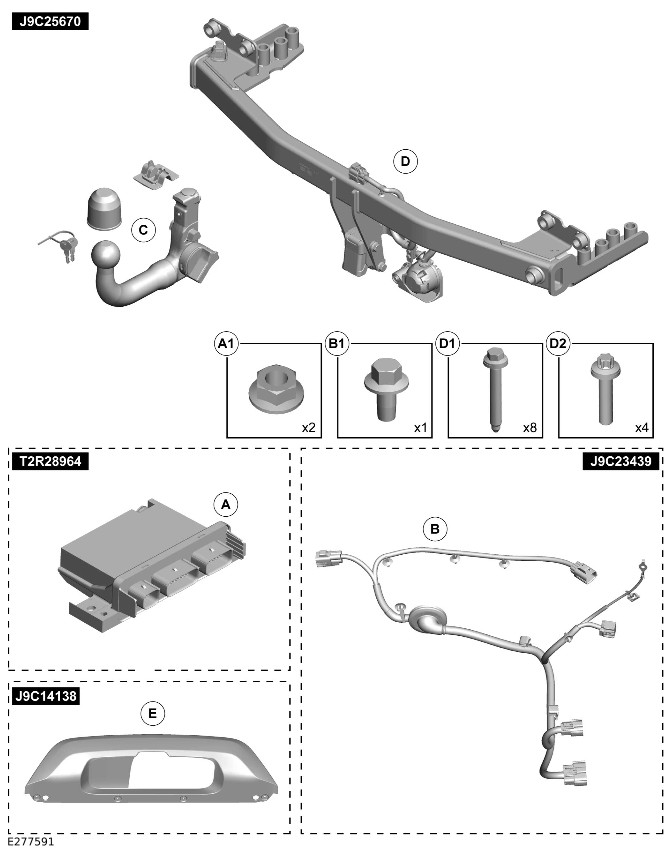 J9C25670

D

C

A1
x2

B1
x1

D1
x8

D2
x4

T2R28964

A

J9C23439

B

J9C14138

E

E277591