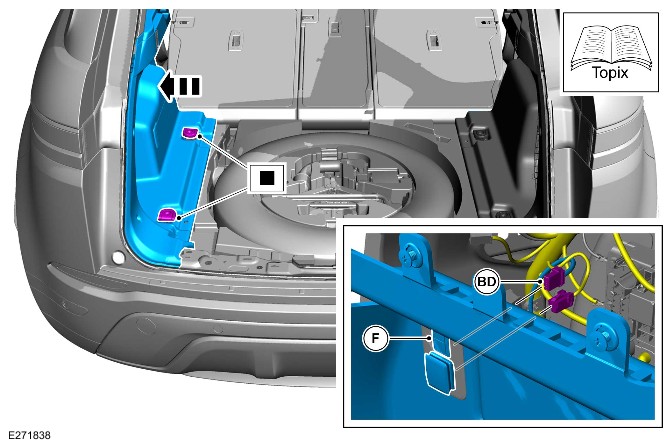 Topix

BD

F

E271838