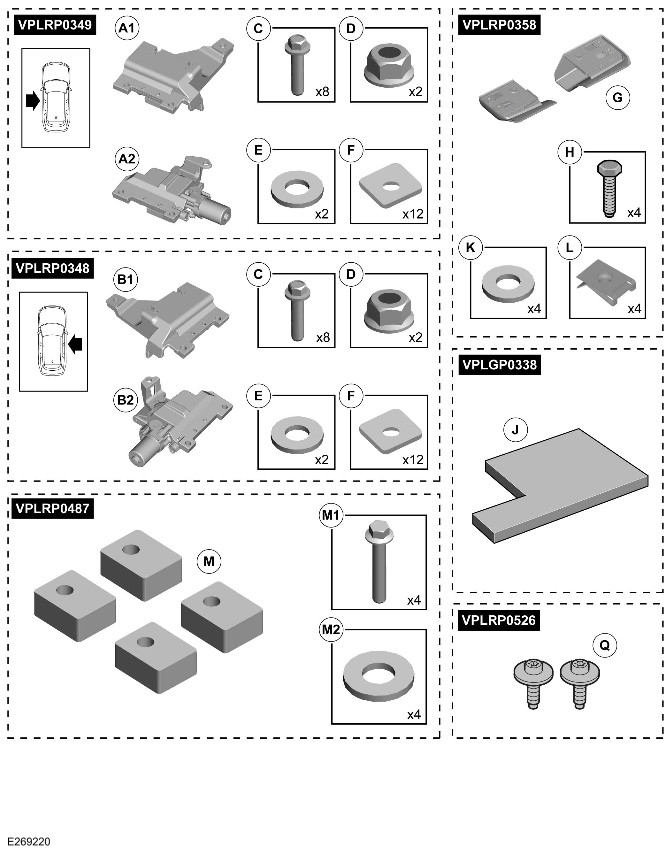 VPLRP0349
A1
C
x8
D
x2
A2
E
x2
F
x12

VPLRP0348
B1
C
x8
D
x2
B2
E
x2
F
x12

VPLRP0487
M
M1
x4
M2
x4

VPLRP0358
G
H
x4
K
x4
L
x4

VPLGP0338
J

VPLRP0526
Q

E269220