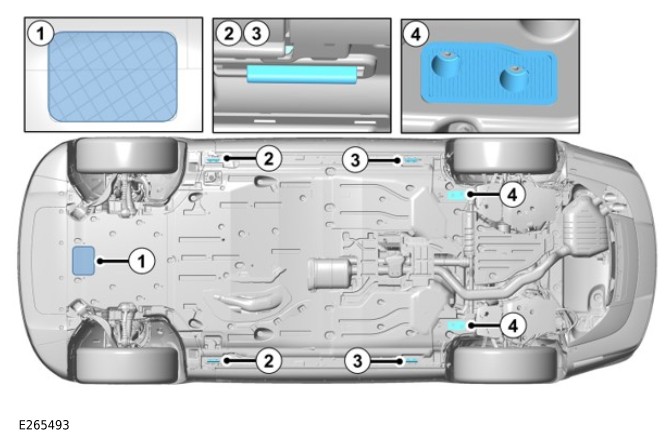 1
2 3
4
2
3
4
1
4
2
3
E265493