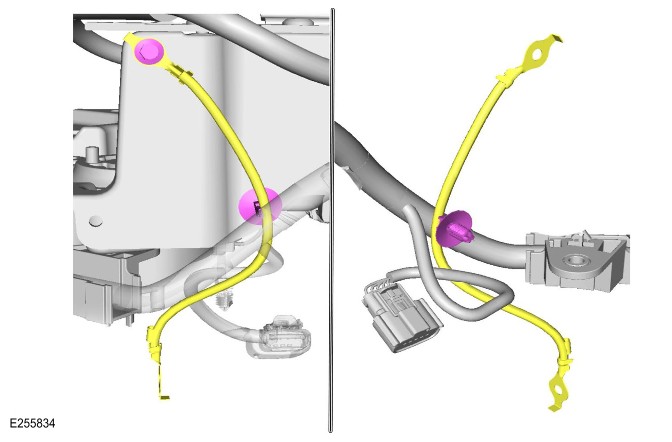 E255834