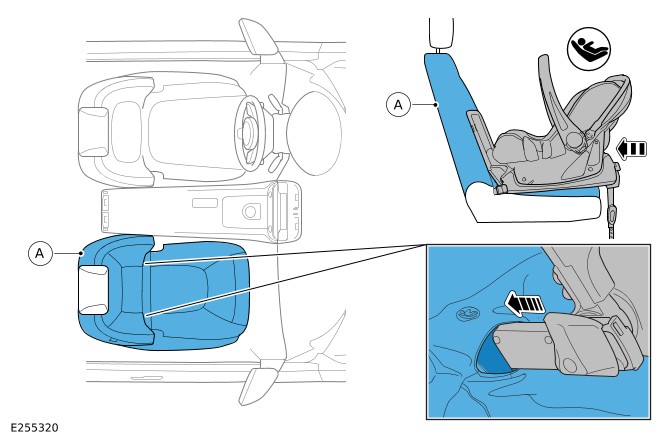 A

A

E255320