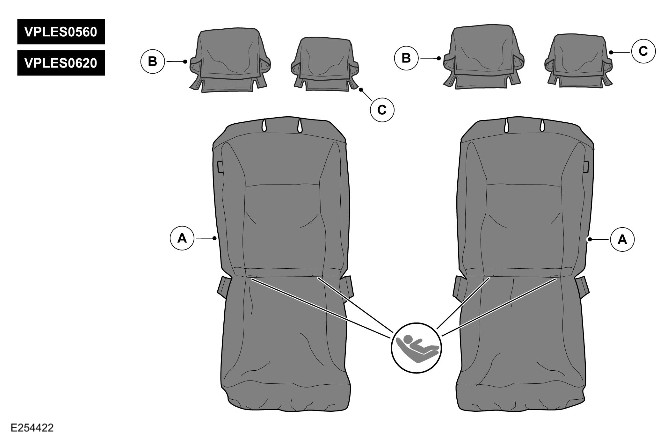 VPLES0560
VPLES0620

B
C
B
C

A
A

E254422