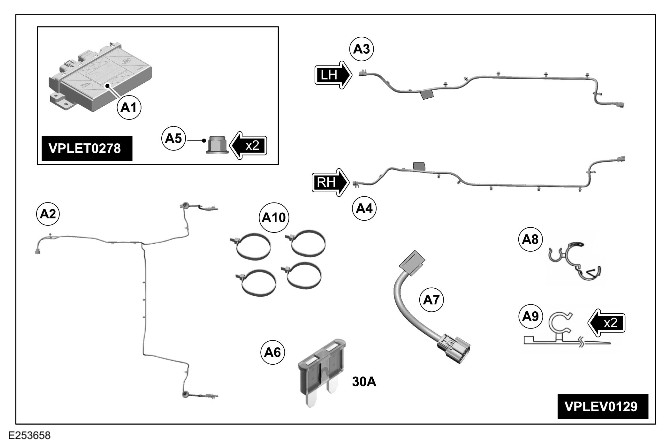 A1
VPLET0278
A5
x2
A3
LH
RH
A4
A2
A10
A8
A7
A9
x2
A6
30A
VPLEV0129
E253658