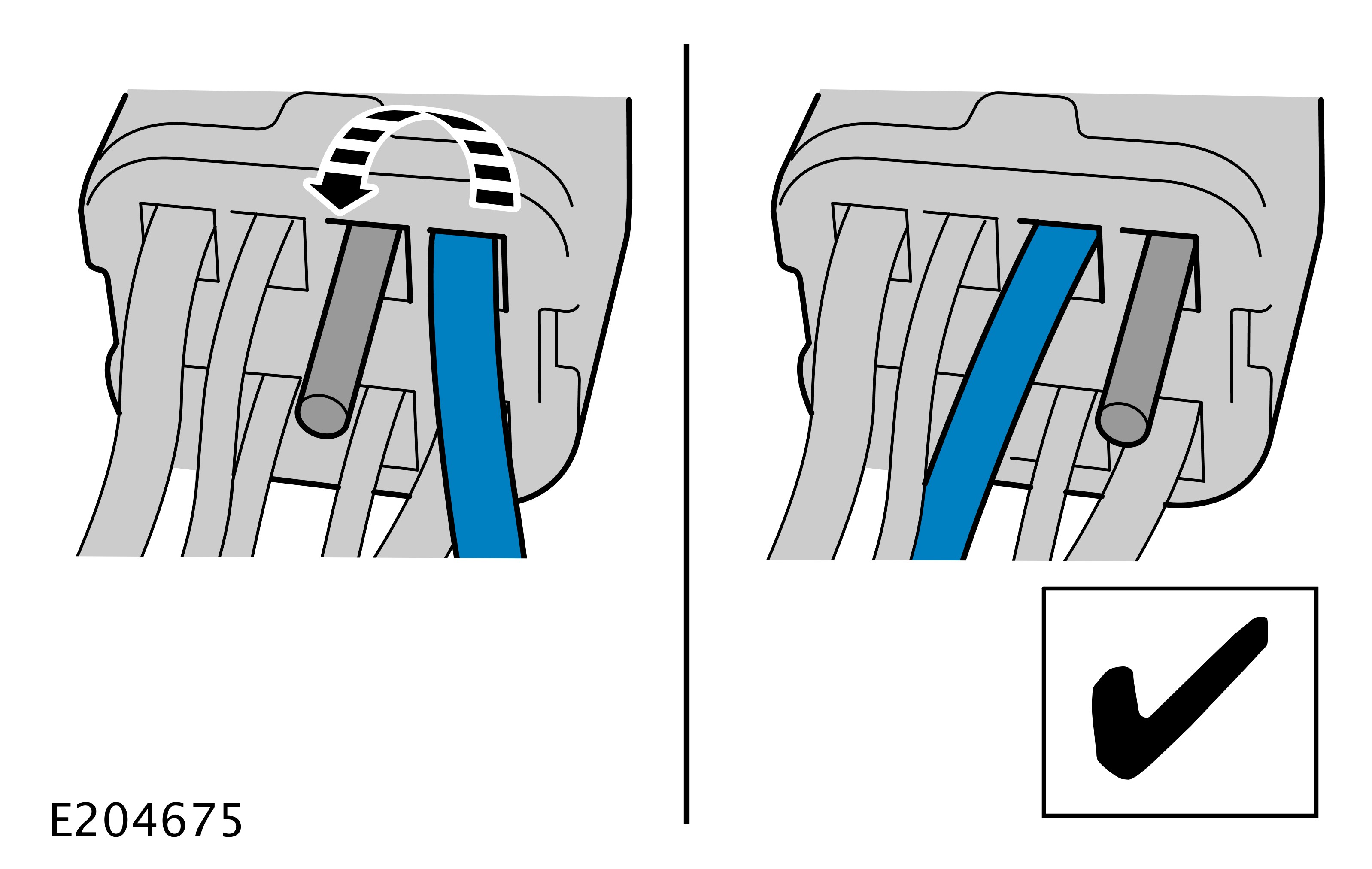 E204675