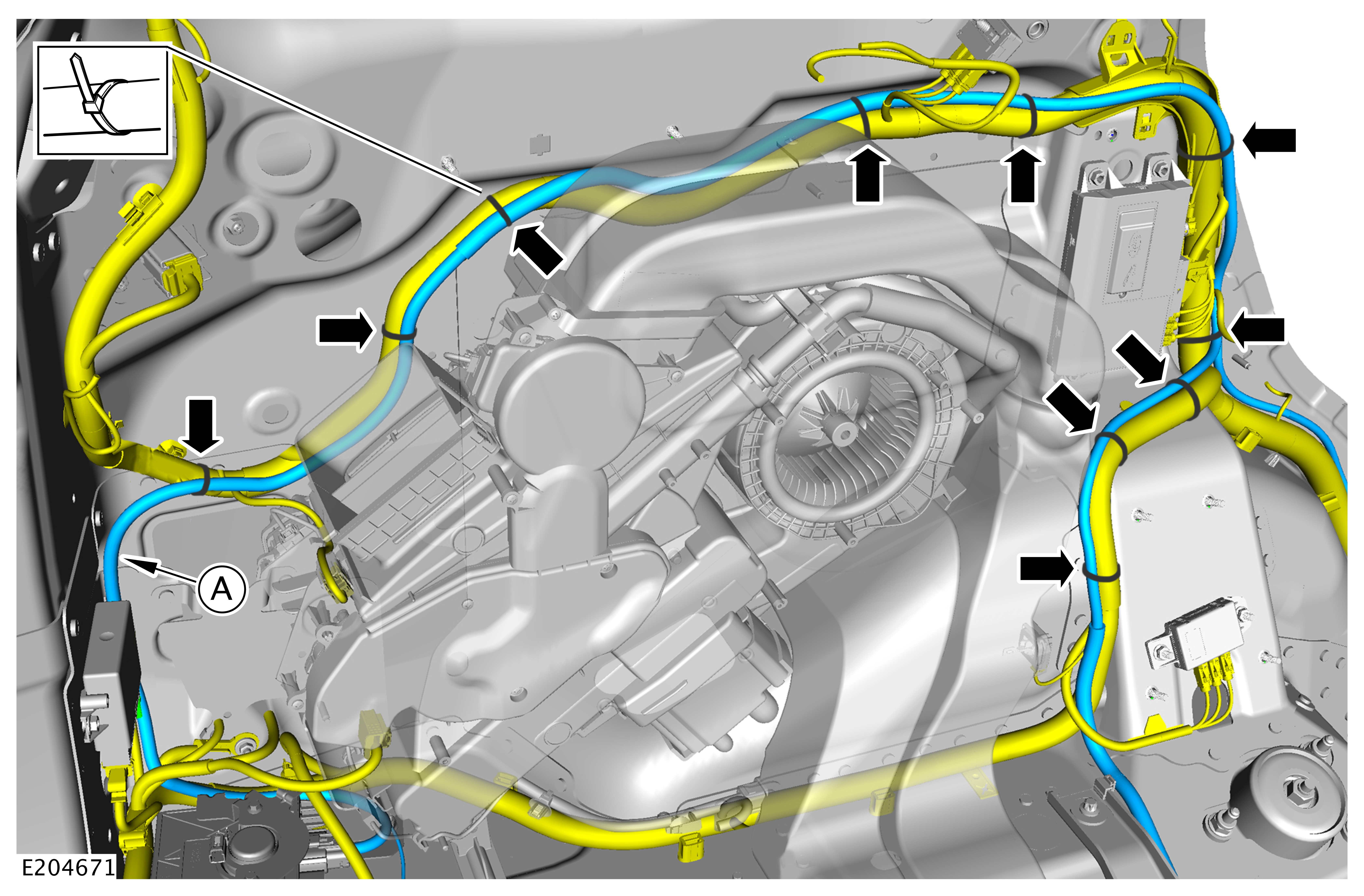 A

E204671