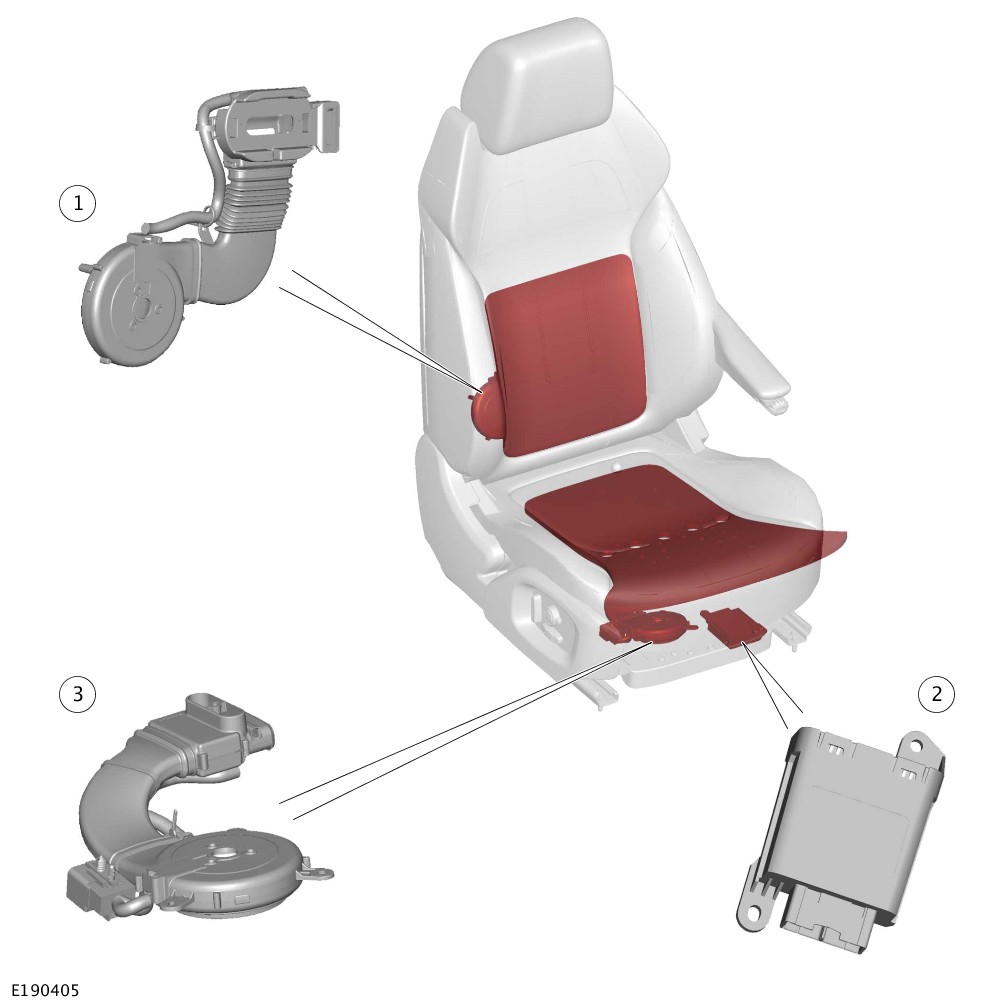 1

3

2

E190405