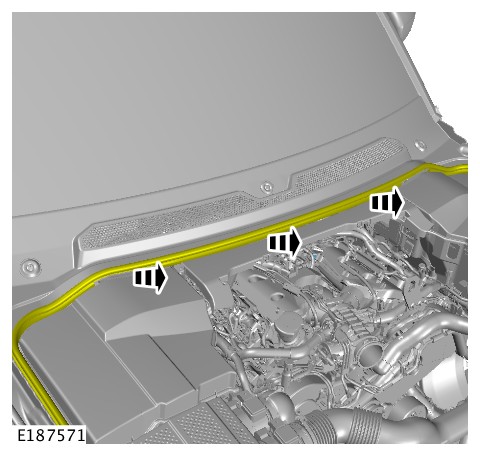 E187571