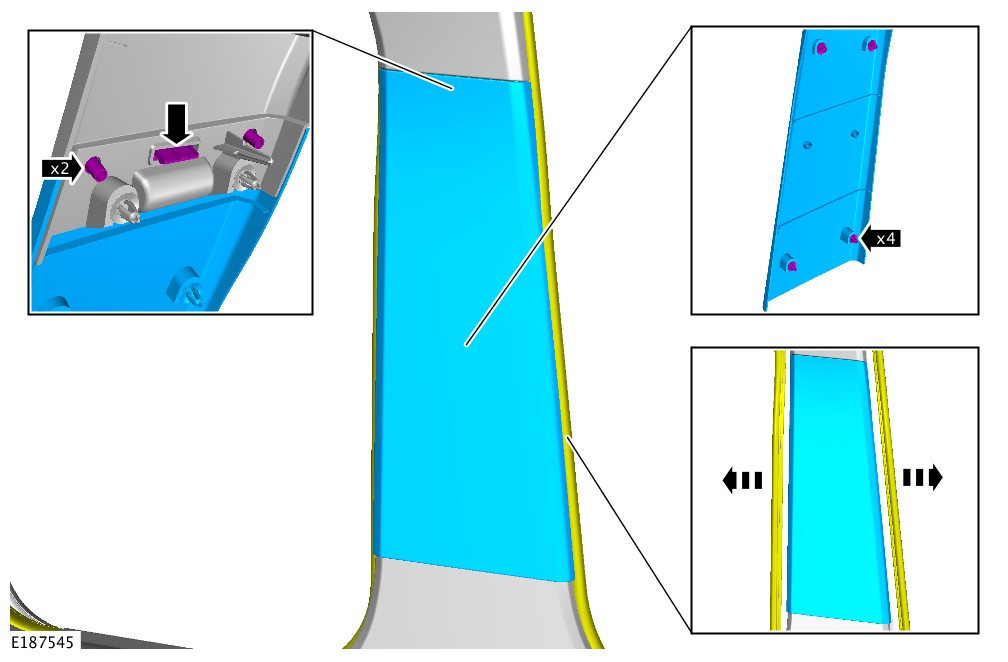 x2

x4

E187545