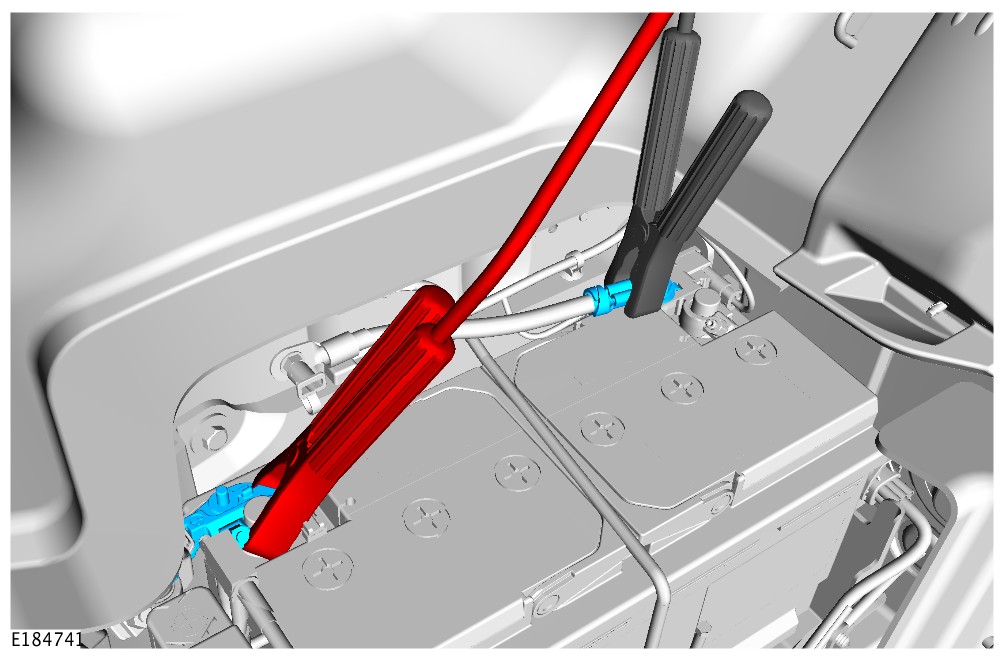 E184741