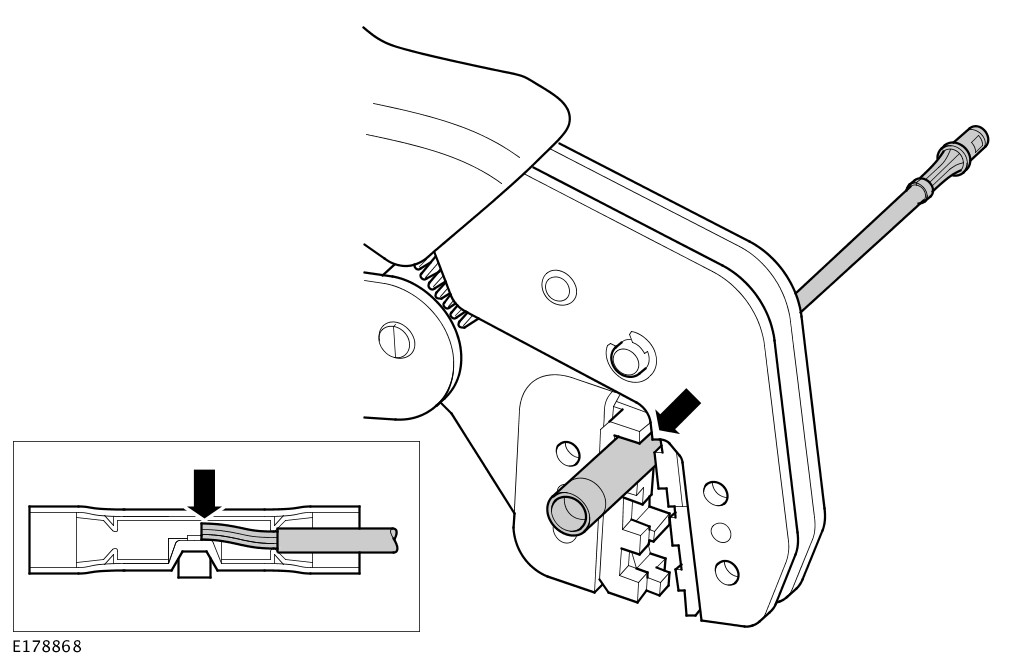 E178868