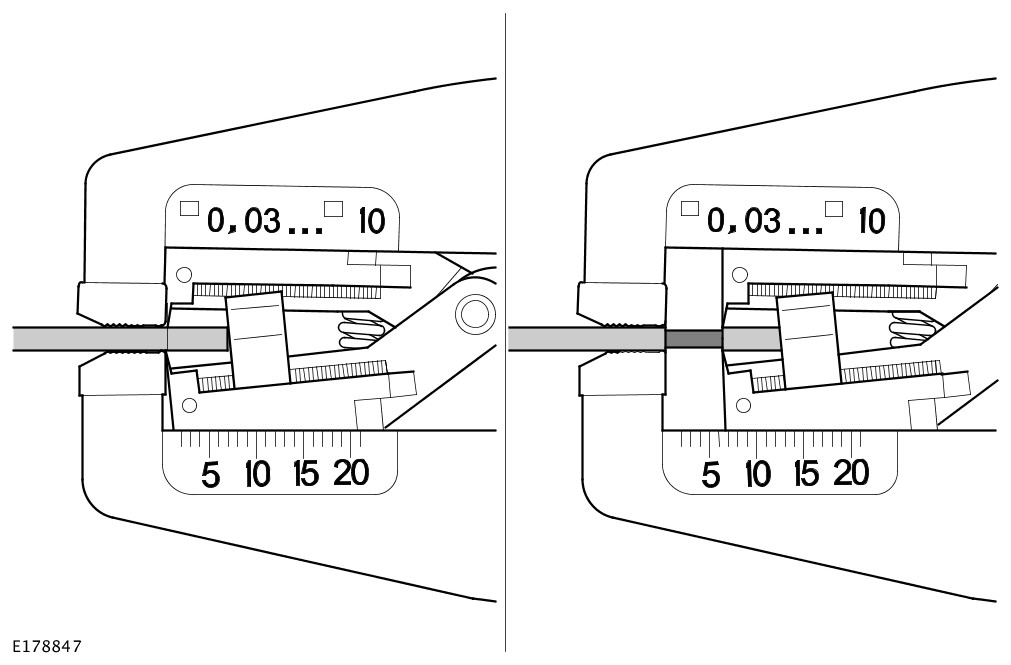 0,03... 10

5 10 15 20

0,03... 10

5 10 15 20

E178847