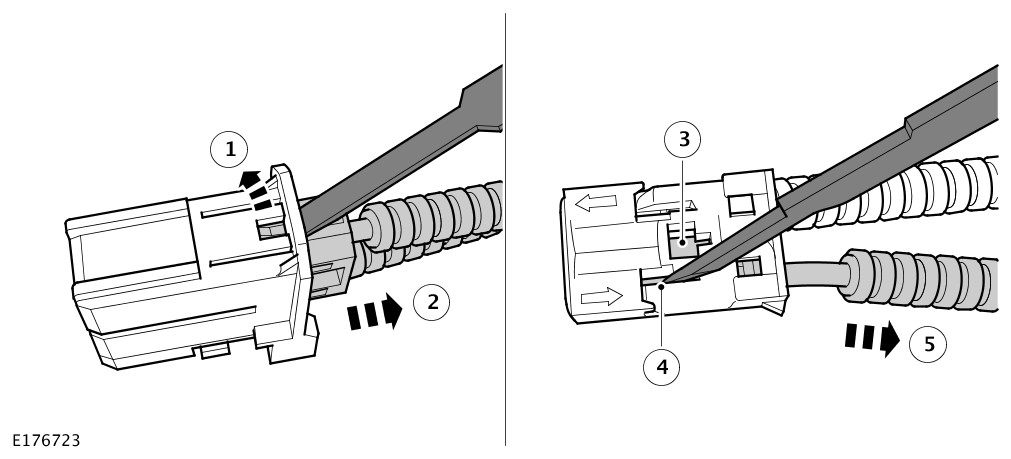 1
2
3
4
5
E176723