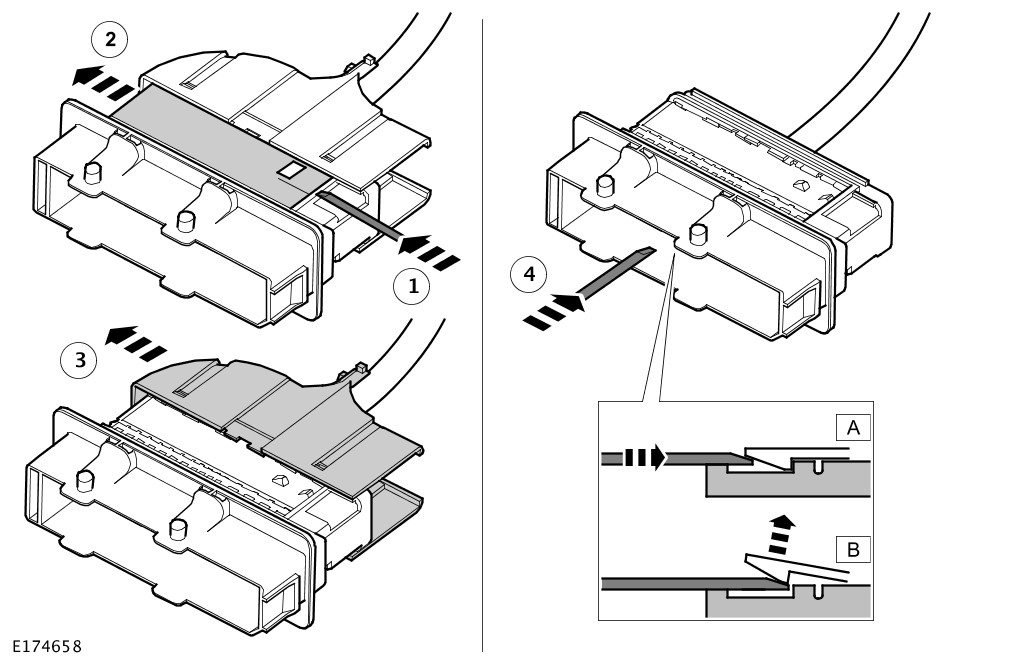 2
1
3
4
A
B
E174658