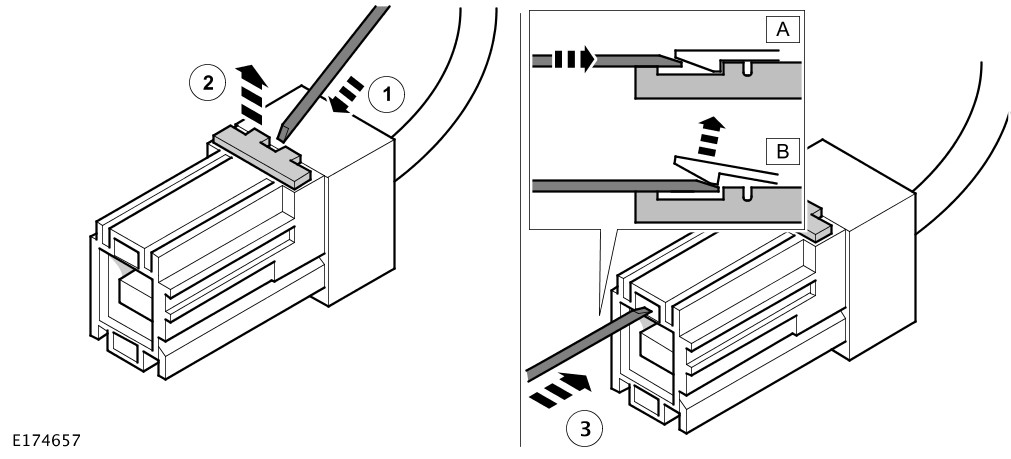 2
1
A
B
3
E174657