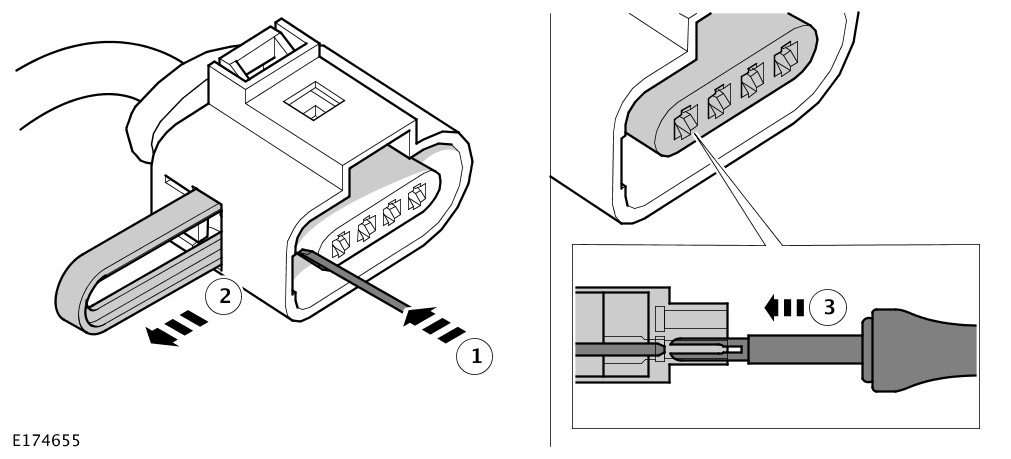 2
1
3
E174655