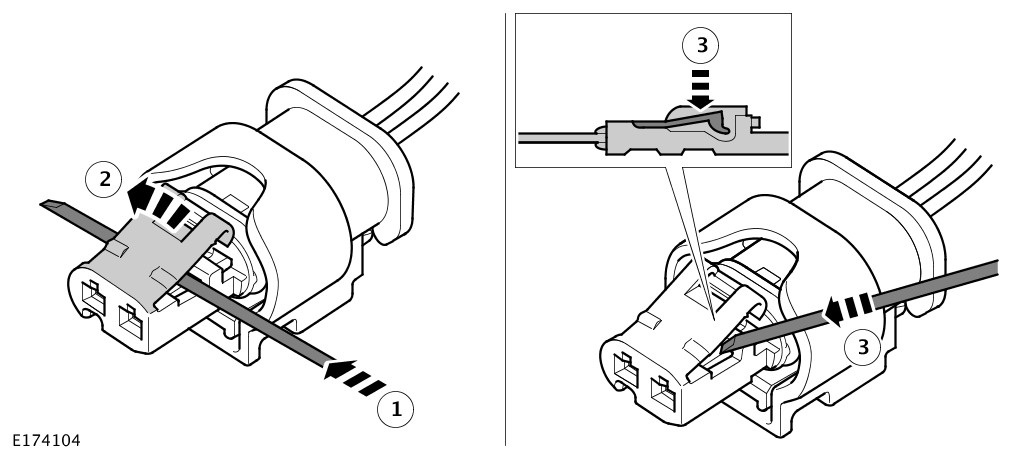 2

1

3

3

E174104