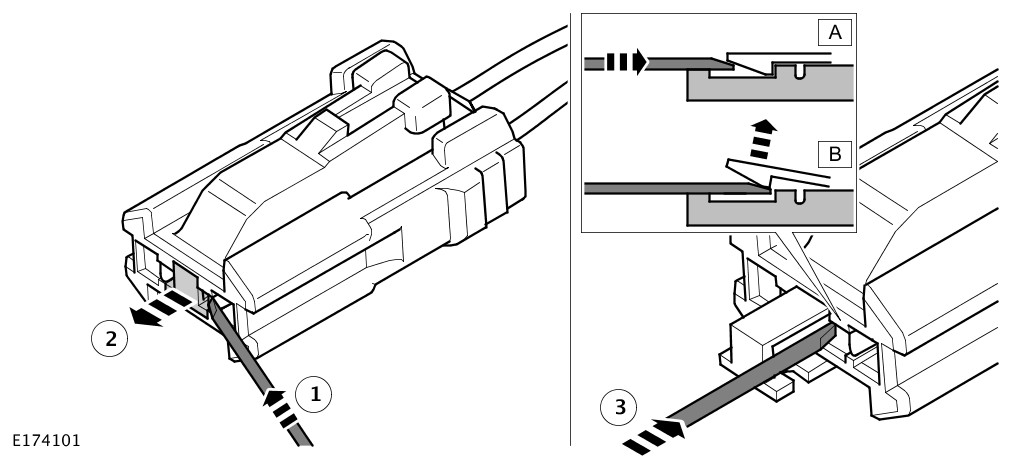 A
B
2
1
3
E174101