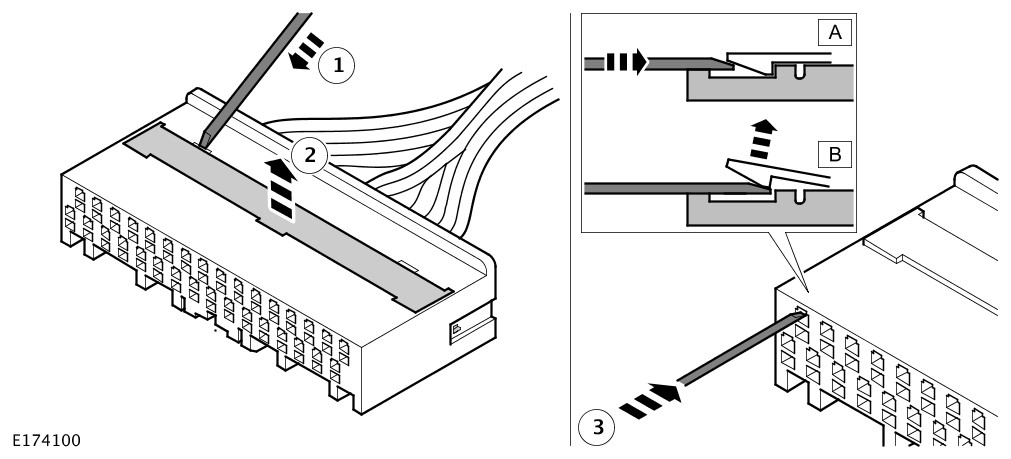 1
2
A
B
3
E174100